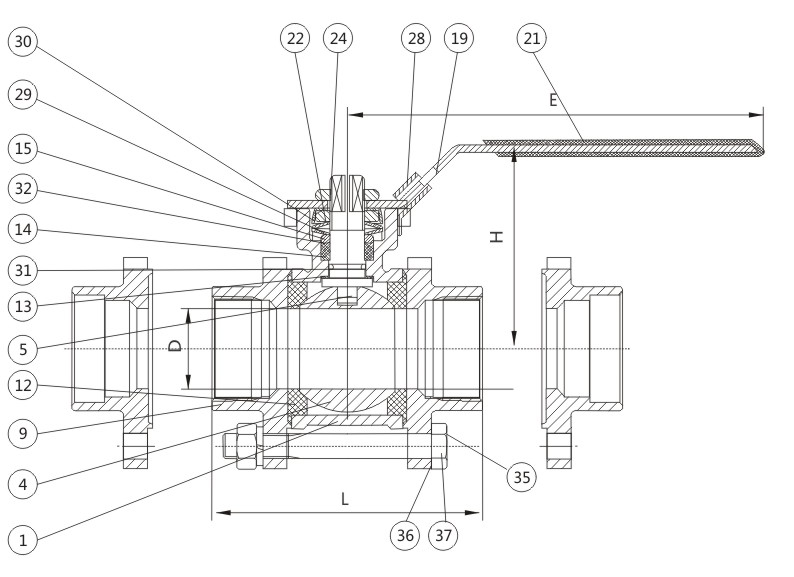 30
29
15
32
14
31
13
5
12
9
4
1
22
24
28
19
21
E
H
D
L
35
36
37